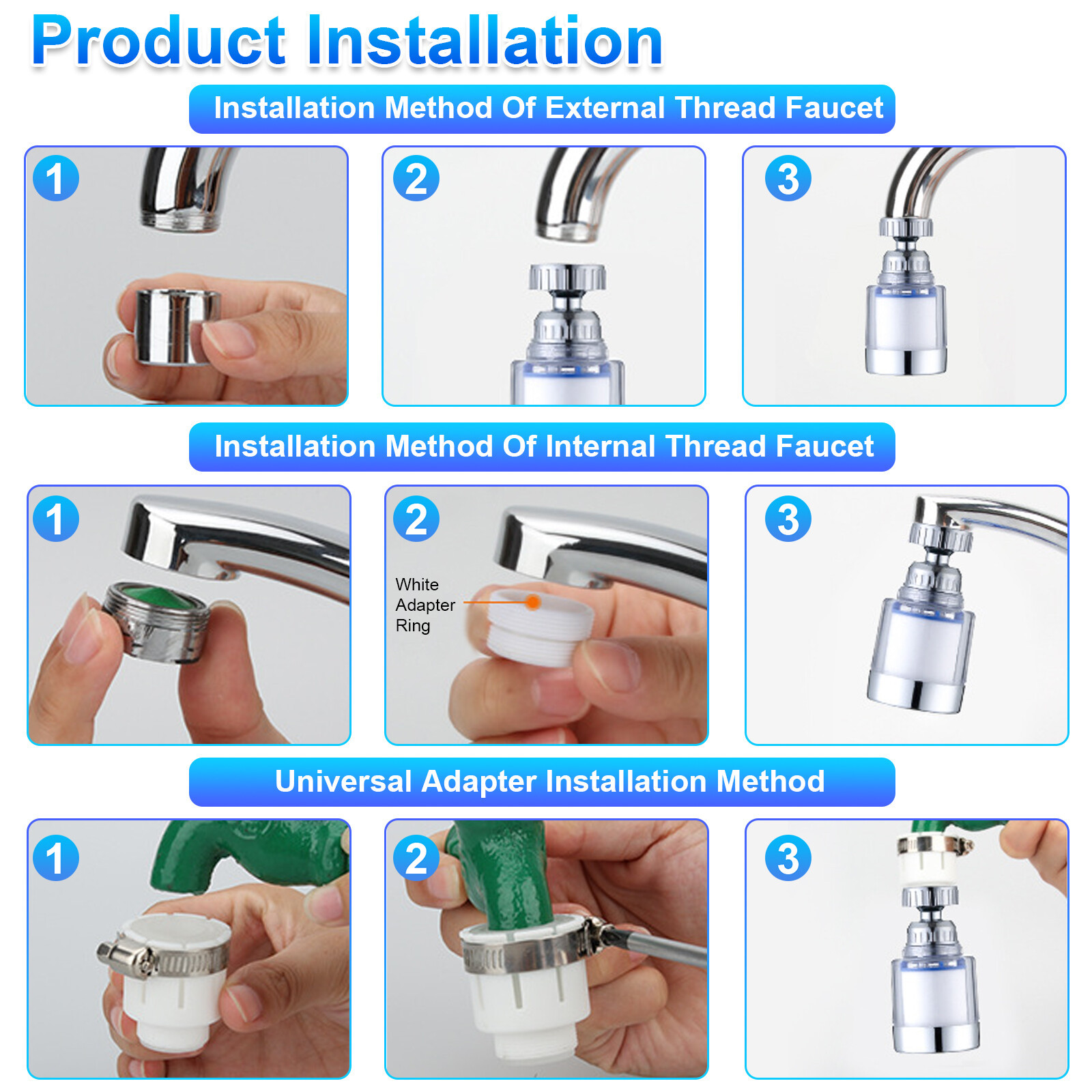 Product Installation

Installation Method Of External Thread Faucet

1

2

3

Installation Method Of Internal Thread Faucet

1

2

White
Adapter
Ring

3

Universal Adapter Installation Method

1

2

3